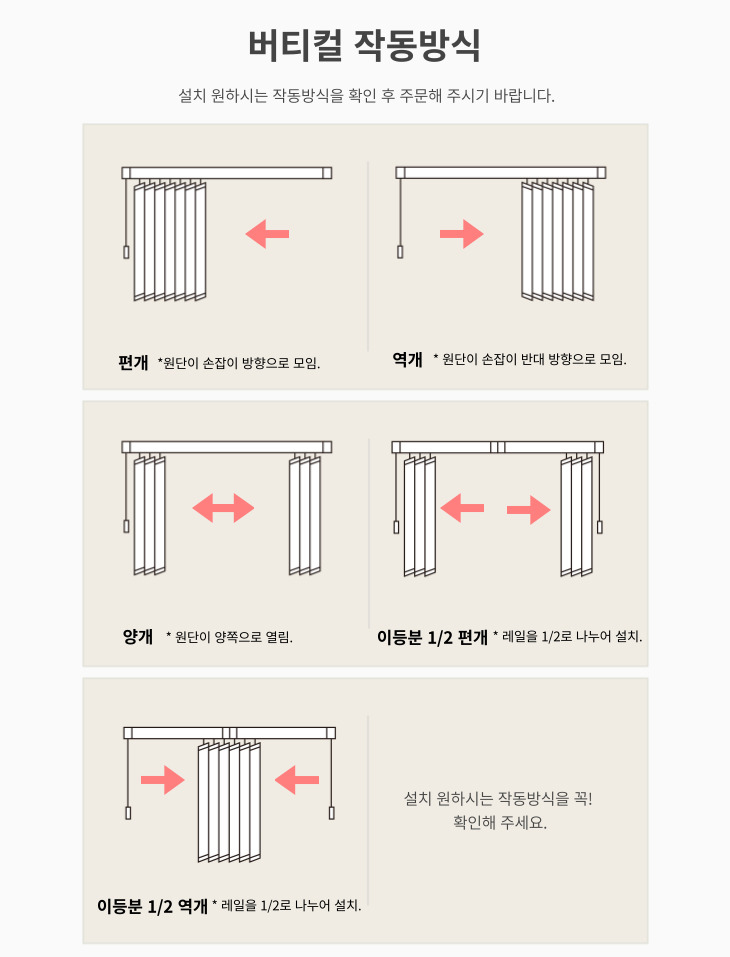 버티컬 작동방식

설치 원하시는 작동방식을 확인 후 주문해 주시기 바랍니다.

편개 *원단이 손잡이 방향으로 모임.

역개 * 원단이 손잡이 반대 방향으로 모임.

양개 * 원단이 양쪽으로 열림.

이등분 1/2 편개 * 레일을 1/2로 나누어 설치.

이등분 1/2 역개 * 레일을 1/2로 나누어 설치.

설치 원하시는 작동방식을 꼭! 확인해 주세요.