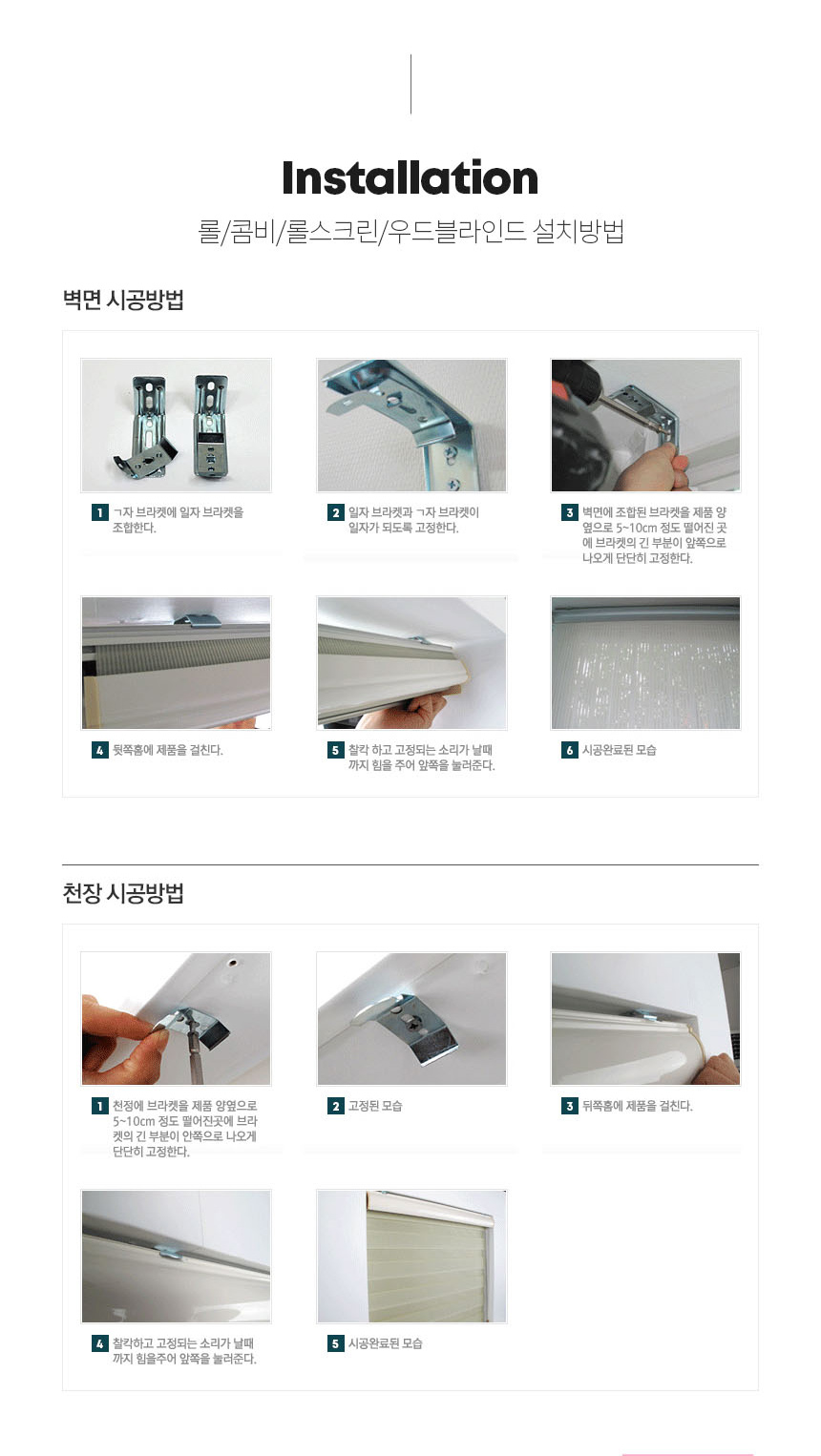 Installation

롤/콤비/롤스크린/우드블라인드 설치방법

벽면 시공방법

1 ㄱ자 브라켓에 일자 브라켓을 조합한다.

2 일자 브라켓과 ㄱ자 브라켓이 일자가 되도록 고정한다.

3 벽면에 조합된 브라켓을 제품 양옆으로 5~10cm 정도 떨어진 곳에 브라켓의 긴 부분이 앞쪽으로 나오게 단단히 고정한다.

4 뒷쪽홈에 제품을 걸친다.

5 찰칵 하고 고정되는 소리가 날때까지 힘을 주어 앞쪽을 눌러준다.

6 시공완료된 모습

천장 시공방법

1 천정에 브라켓을 제품 양옆으로 5~10cm 정도 떨어진곳에 브라켓의 긴 부분이 안쪽으로 나오게 단단히 고정한다.

2 고정된 모습

3 뒤쪽홈에 제품을 걸친다.

4 찰칵하고 고정되는 소리가 날때까지 힘을주어 앞쪽을 눌러준다.

5 시공완료된 모습