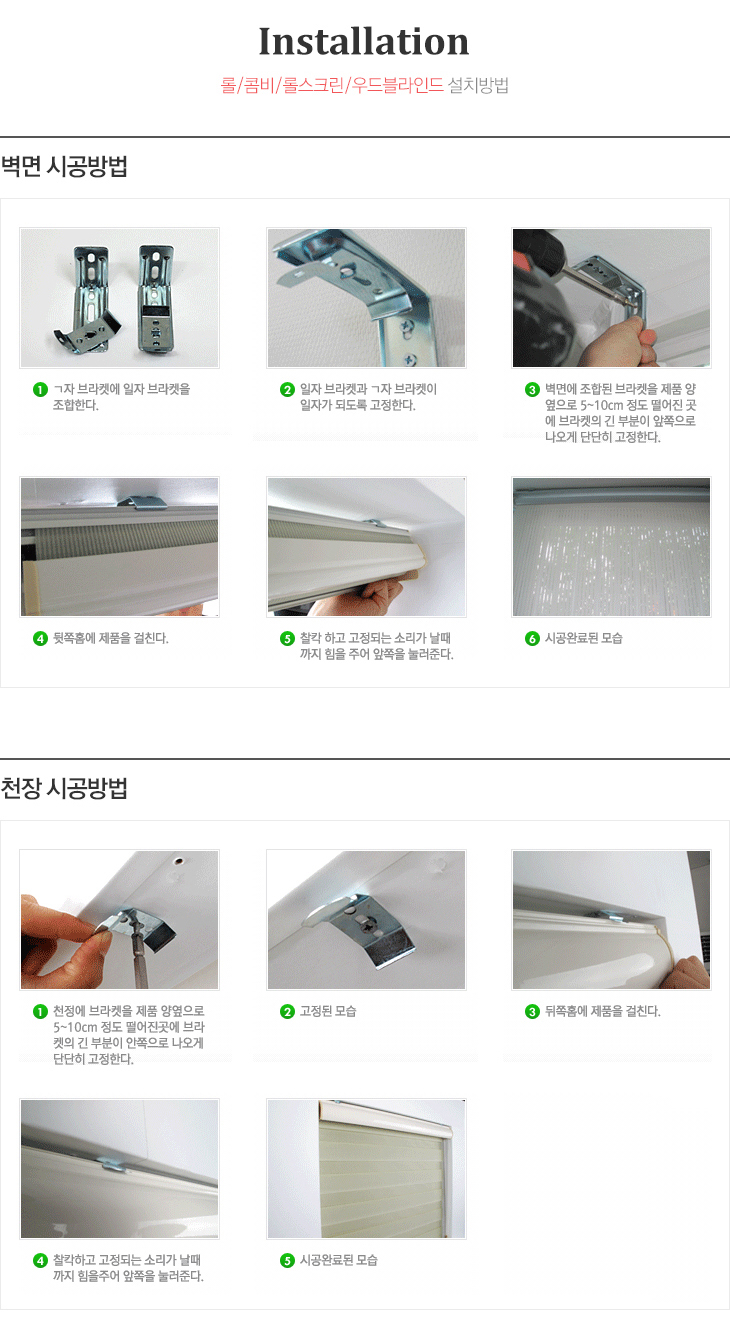 Installation

롤/콤비/롤스크린/우드블라인드 설치방법

벽면 시공방법

1 ㄱ자 브라켓에 일자 브라켓을 조합한다.

2 일자 브라켓과 ㄱ자 브라켓이 일자가 되도록 고정한다.

3 벽면에 조합된 브라켓을 제품 양옆으로 5~10cm 정도 떨어진 곳에 브라켓의 긴 부분이 앞쪽으로 나오게 단단히 고정한다.

4 뒷쪽홈에 제품을 걸친다.

5 찰칵 하고 고정되는 소리가 날때까지 힘을 주어 앞쪽을 눌러준다.

6 시공완료된 모습

천장 시공방법

1 천정에 브라켓을 제품 양옆으로 5~10cm 정도 떨어진곳에 브라켓의 긴 부분이 안쪽으로 나오게 단단히 고정한다.

2 고정된 모습

3 뒤쪽홈에 제품을 걸친다.

4 찰칵하고 고정되는 소리가 날때까지 힘을주어 앞쪽을 눌러준다.

5 시공완료된 모습