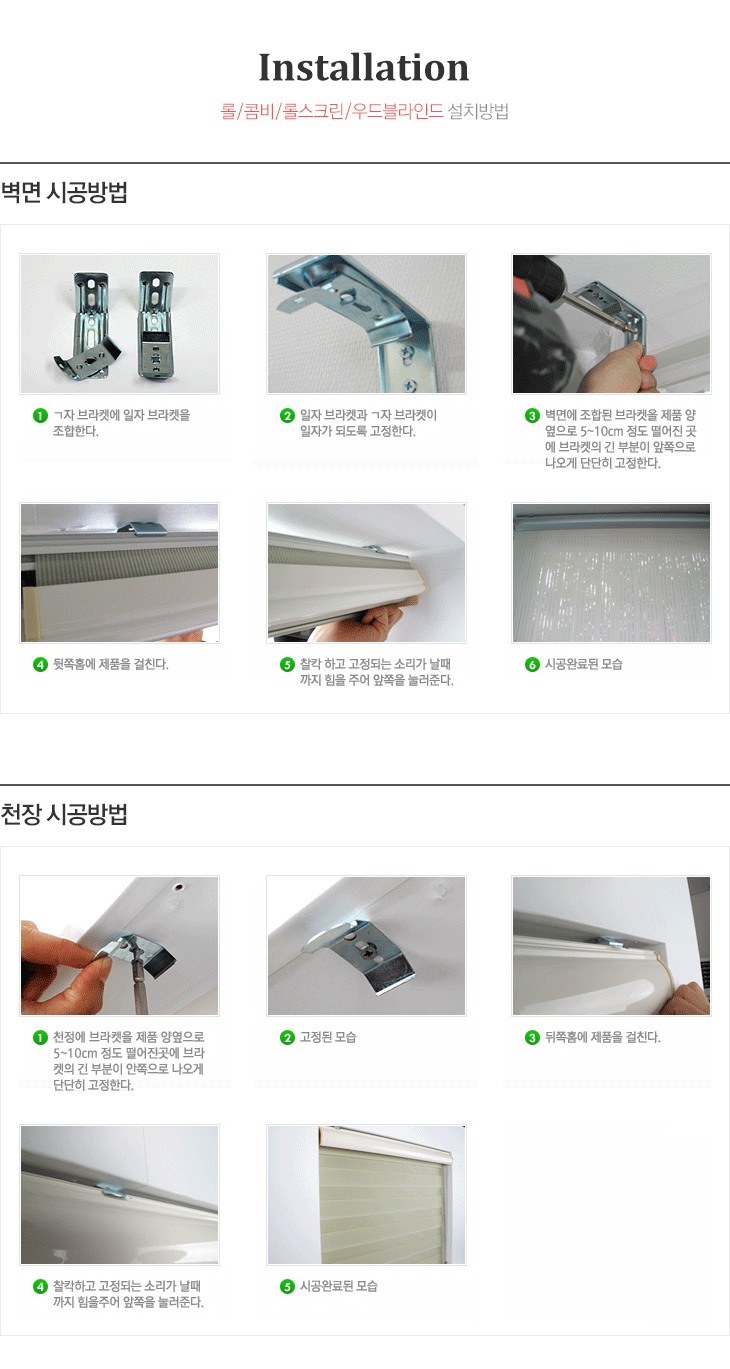 Installation

롤/콤비/롤스크린/우드블라인드 설치방법

벽면 시공방법

1 ㄱ자 브라켓에 일자 브라켓을 조합한다.

2 일자 브라켓과 ㄱ자 브라켓이 일자가 되도록 고정한다.

3 벽면에 조합된 브라켓을 제품 양옆으로 5~10cm 정도 떨어진 곳에 브라켓의 긴 부분이 앞쪽으로 나오게 단단히 고정한다.

4 뒷쪽홈에 제품을 걸친다.

5 찰칵 하고 고정되는 소리가 날때까지 힘을 주어 앞쪽을 눌러준다.

6 시공완료된 모습

천장 시공방법

1 천정에 브라켓을 제품 양옆으로 5~10cm 정도 떨어진곳에 브라켓의 긴 부분이 안쪽으로 나오게 단단히 고정한다.

2 고정된 모습

3 뒤쪽홈에 제품을 걸친다.

4 찰칵하고 고정되는 소리가 날때까지 힘을주어 앞쪽을 눌러준다.

5 시공완료된 모습